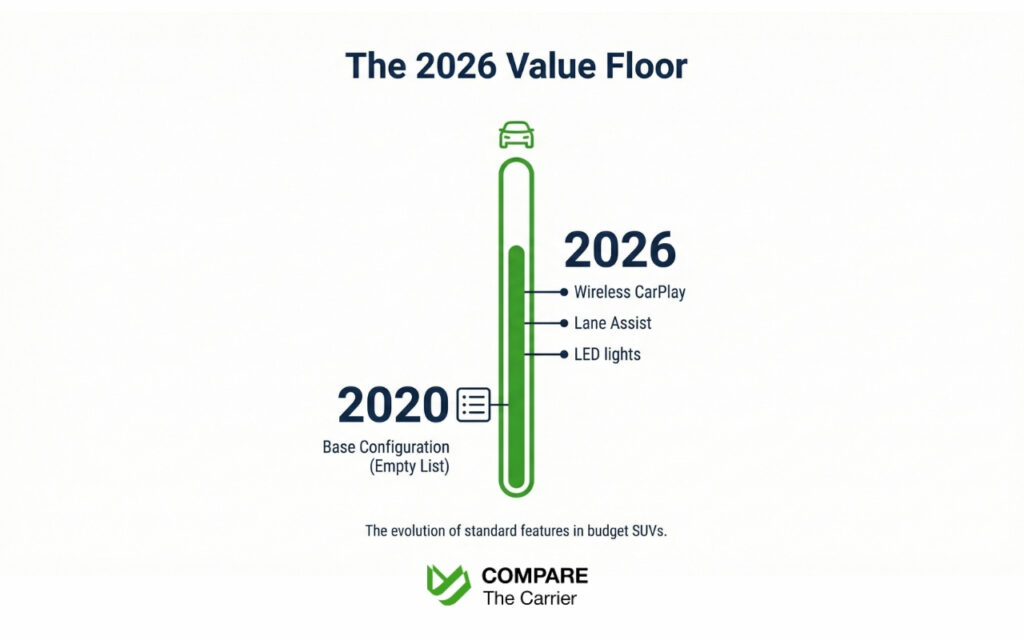 The 2026 Value Floor

2026

Wireless CarPlay

Lane Assist

LED lights

2020

Base Configuration
(Empty List)

The evolution of standard features in budget SUVs.

COMPARE
The Carrier