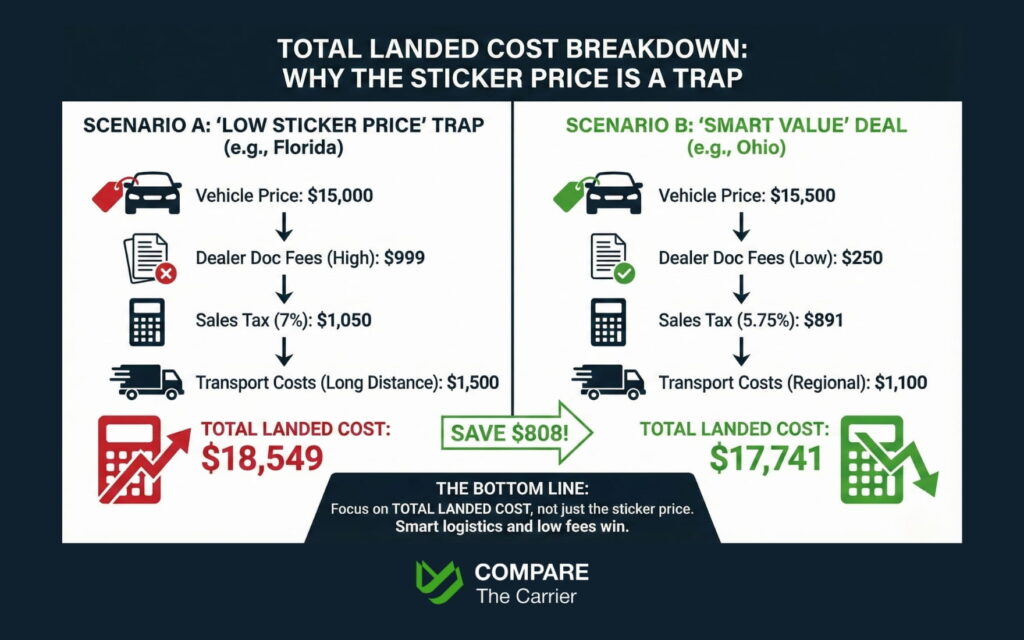 TOTAL LANDED COST BREAKDOWN: WHY THE STICKER PRICE IS A TRAP

SCENARIO A: 'LOW STICKER PRICE' TRAP (e.g., Florida)

Vehicle Price: $15,000

Dealer Doc Fees (High): $999

Sales Tax (7%): $1,050

Transport Costs (Long Distance): $1,500

TOTAL LANDED COST: $18,549

SAVE $808!

SCENARIO B: 'SMART VALUE' DEAL (e.g., Ohio)

Vehicle Price: $15,500

Dealer Doc Fees (Low): $250

Sales Tax (5.75%): $891

Transport Costs (Regional): $1,100

TOTAL LANDED COST: $17,741

THE BOTTOM LINE:
Focus on TOTAL LANDED COST, not just the sticker price.
Smart logistics and low fees win.

COMPARE
The Carrier