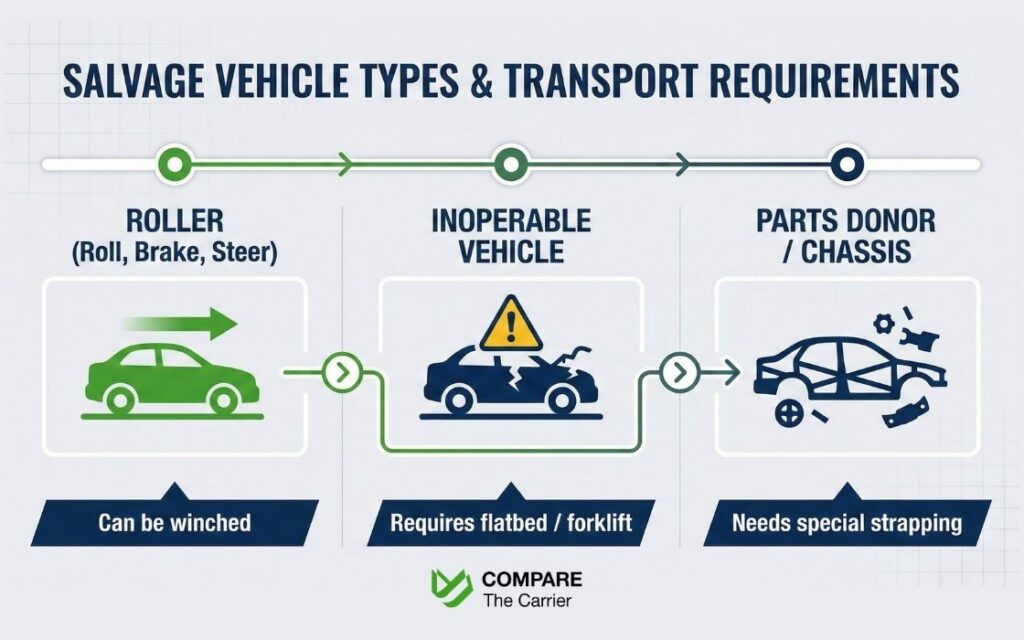 SALVAGE VEHICLE TYPES & TRANSPORT REQUIREMENTS

ROLLER
(Roll, Brake, Steer)

Can be winched

INOPERABLE VEHICLE

Requires flatbed / forklift

PARTS DONOR / CHASSIS

Needs special strapping

COMPARE
The Carrier